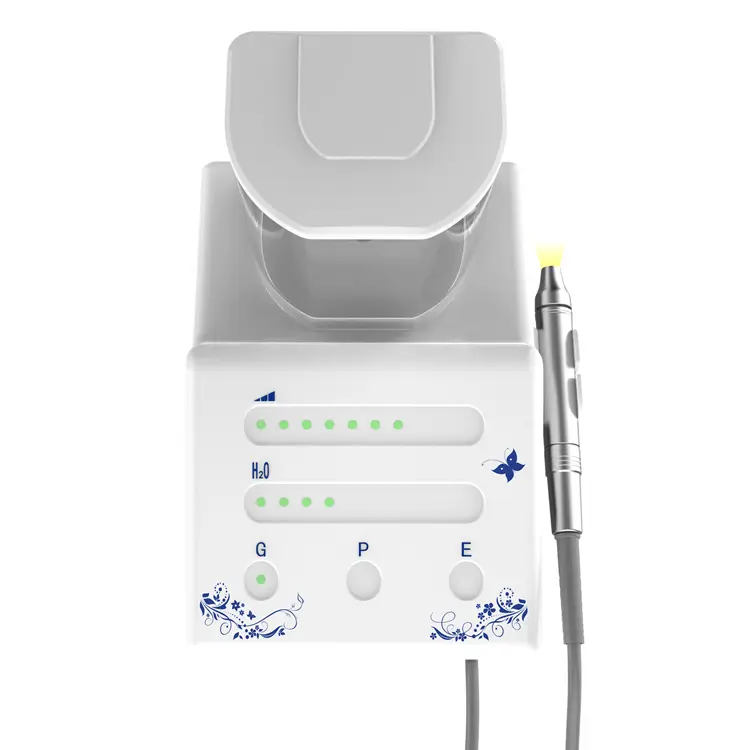 $H_2O$

G

P

E